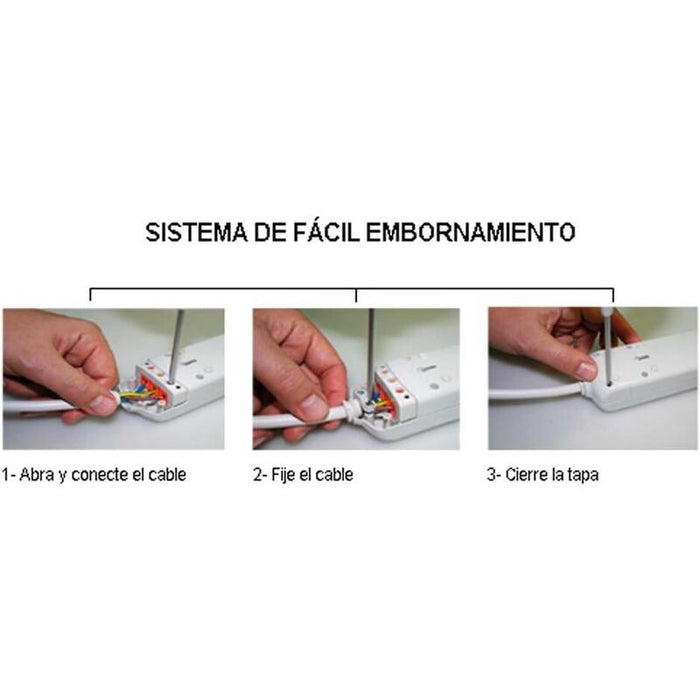 SISTEMA DE FÁCIL EMBORNAMIENTO

1- Abra y conecte el cable

2- Fije el cable

3- Cierre la tapa