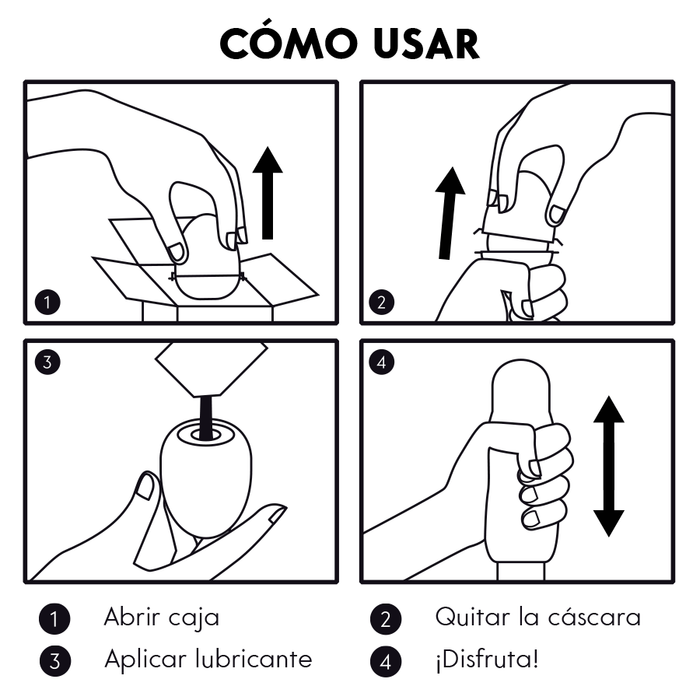 CÓMO USAR

1

2

3

4

1 Abrir caja

2 Quitar la cáscara

3 Aplicar lubricante

4 ¡Disfruta!