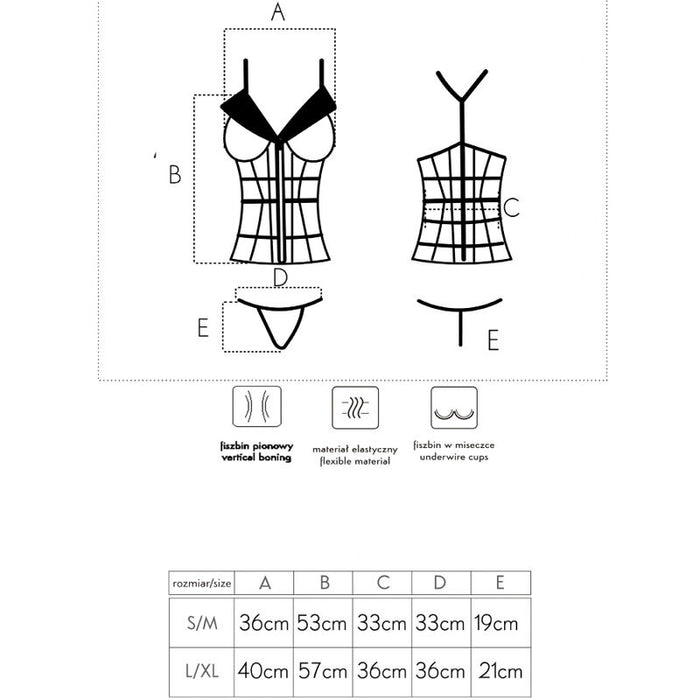 A

B

C

D

E

E

fiszbin pionowy
vertical boning

materiał elastyczny
flexible material

fiszbin w miseczce
underwire cups

| rozmiar/size | A | B | C | D | E |
|---|---|---|---|---|---|
| S/M | 36cm | 53cm | 33cm | 33cm | 19cm |
| L/XL | 40cm | 57cm | 36cm | 36cm | 21cm |