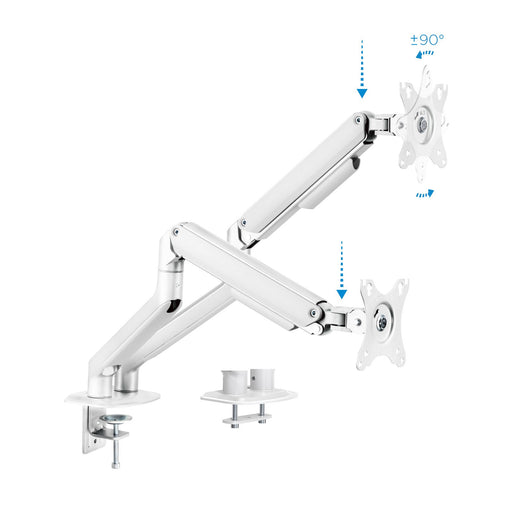 ±90°