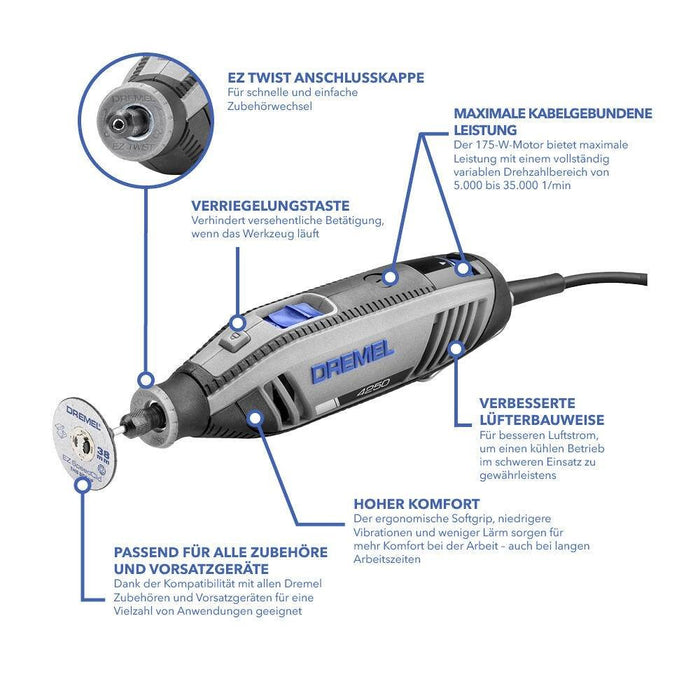 DREMEL
EZ TWIST

EZ TWIST ANSCHLUSSKAPPE
Für schnelle und einfache Zubehörwechsel

MAXIMALE KABELGEBUNDENE LEISTUNG
Der 175-W-Motor bietet maximale Leistung mit einem vollständig variablen Drehzahlbereich von 5.000 bis 35.000 1/min

VERRIEGELUNGSTASTE
Verhindert versehentliche Betätigung, wenn das Werkzeug läuft

DREMEL
4250

DREMEL
38 mm
EZ SpeedClic

VERBESSERTE LÜFTERBAUWEISE
Für besseren Luftstrom, um einen kühlen Betrieb im schweren Einsatz zu gewährleistens

HOHER KOMFORT
Der ergonomische Softgrip, niedrigere Vibrationen und weniger Lärm sorgen für mehr Komfort bei der Arbeit – auch bei langen Arbeitszeiten

PASSEND FÜR ALLE ZUBEHÖRE UND VORSATZGERÄTE
Dank der Kompatibilität mit allen Dremel Zubehören und Vorsatzgeräten für eine Vielzahl von Anwendungen geeignet