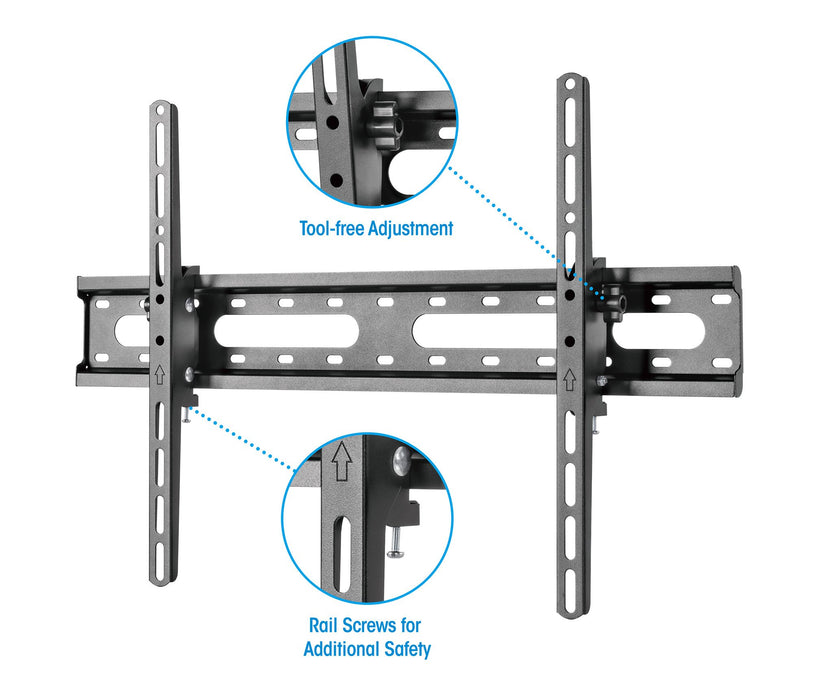 Tool-free Adjustment

Rail Screws for Additional Safety