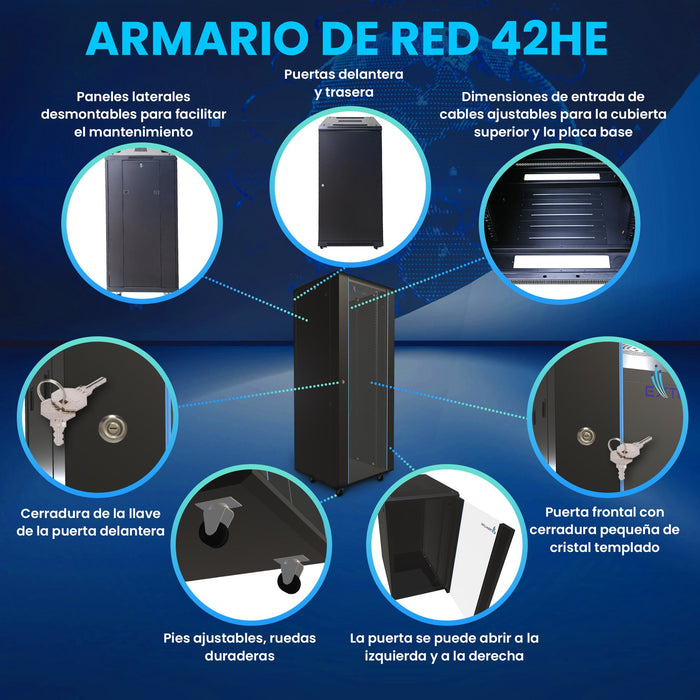 ARMARIO DE RED 42HE

Paneles laterales desmontables para facilitar el mantenimiento

Puertas delantera y trasera

Dimensiones de entrada de cables ajustables para la cubierta superior y la placa base

Cerradura de la llave de la puerta delantera

Puerta frontal con cerradura pequeña de cristal templado

Pies ajustables, ruedas duraderas

La puerta se puede abrir a la izquierda y a la derecha