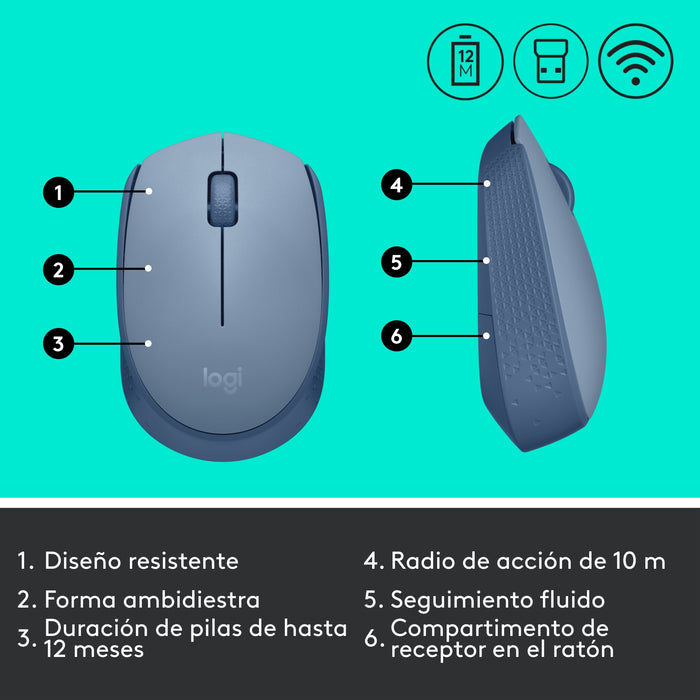 12
M

1
2
3

logi

4
5
6

1. Diseño resistente
2. Forma ambidiestra
3. Duración de pilas de hasta 12 meses

4. Radio de acción de 10 m
5. Seguimiento fluido
6. Compartimento de receptor en el ratón