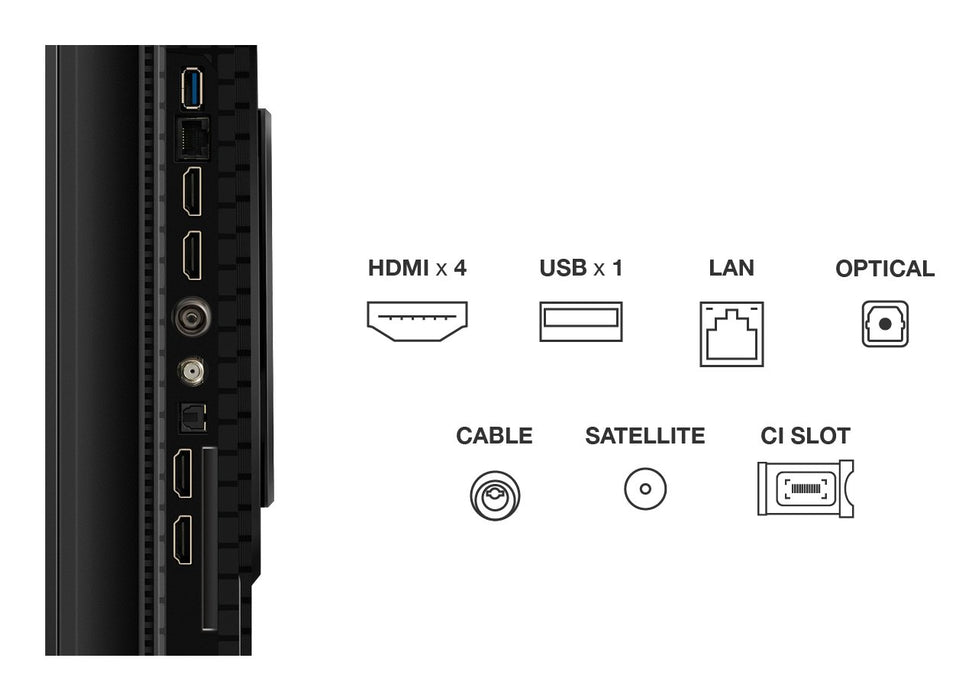 HDMI x 4
USB x 1
LAN
OPTICAL

CABLE
SATELLITE
CI SLOT