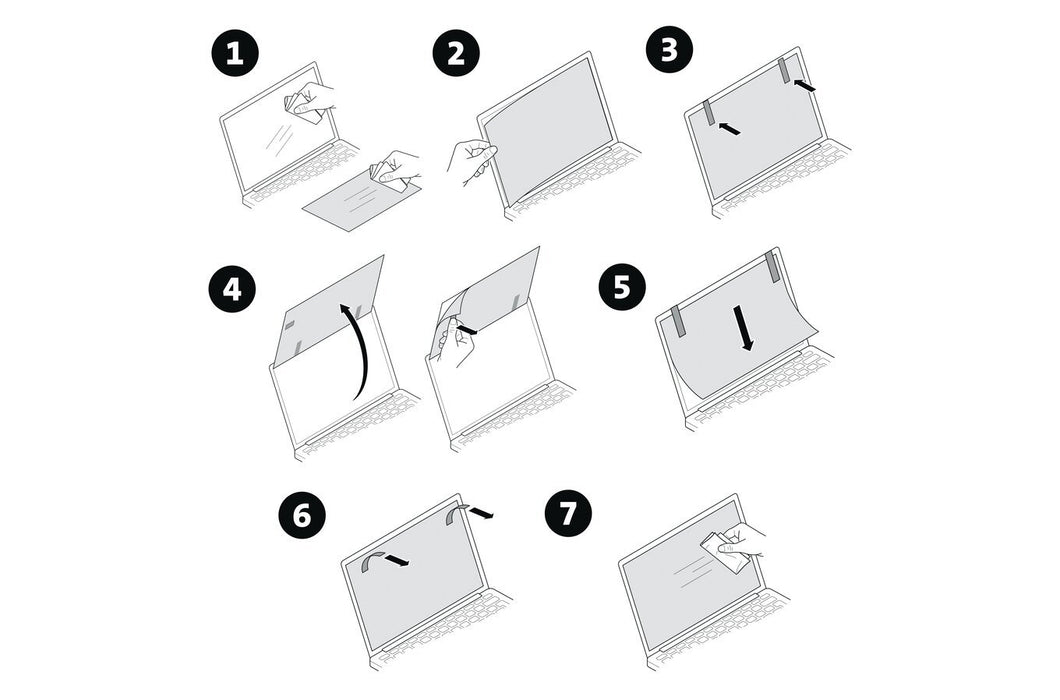 1
2
3
4
5
6
7