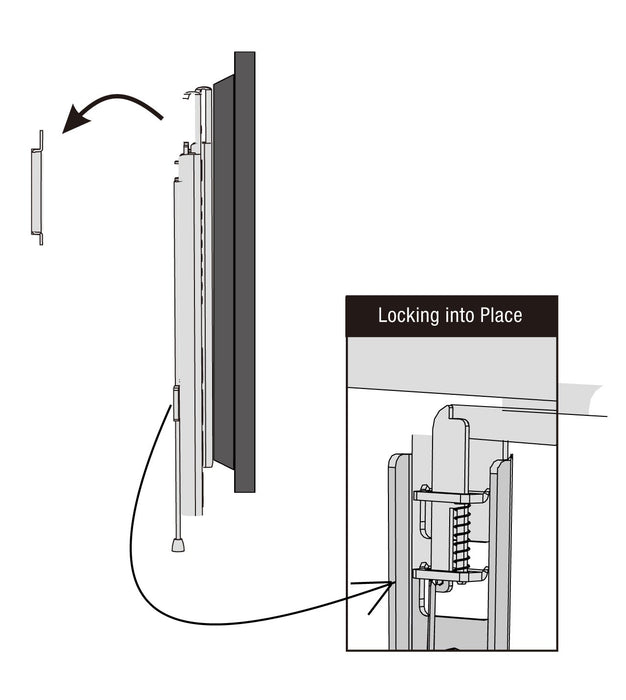 Locking into Place