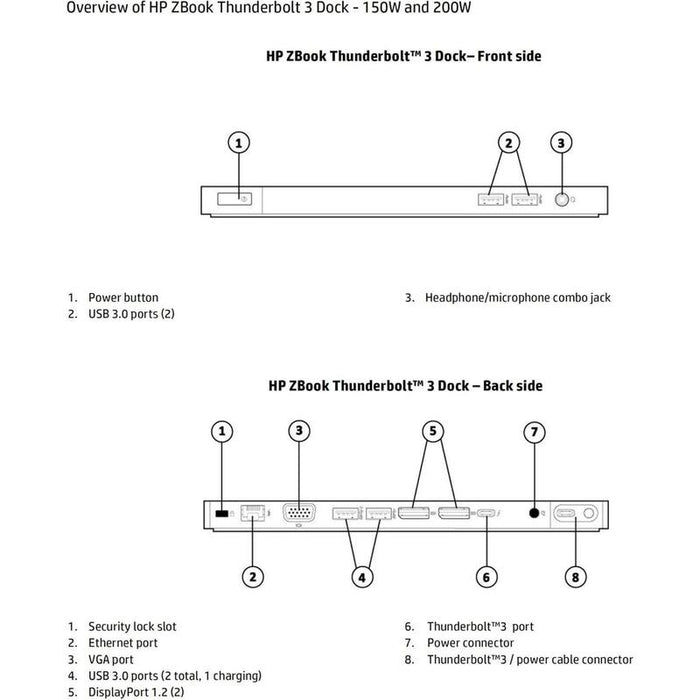 Overview of HP ZBook Thunderbolt 3 Dock - 150W and 200W

HP ZBook Thunderbolt™ 3 Dock– Front side

1

2

3

1. Power button
2. USB 3.0 ports (2)

3. Headphone/microphone combo jack

HP ZBook Thunderbolt™ 3 Dock – Back side

1

3

5

7

2

4

6

8

1. Security lock slot
2. Ethernet port
3. VGA port
4. USB 3.0 ports (2 total, 1 charging)
5. DisplayPort 1.2 (2)

6. Thunderbolt™3 port
7. Power connector
8. Thunderbolt™3 / power cable connector