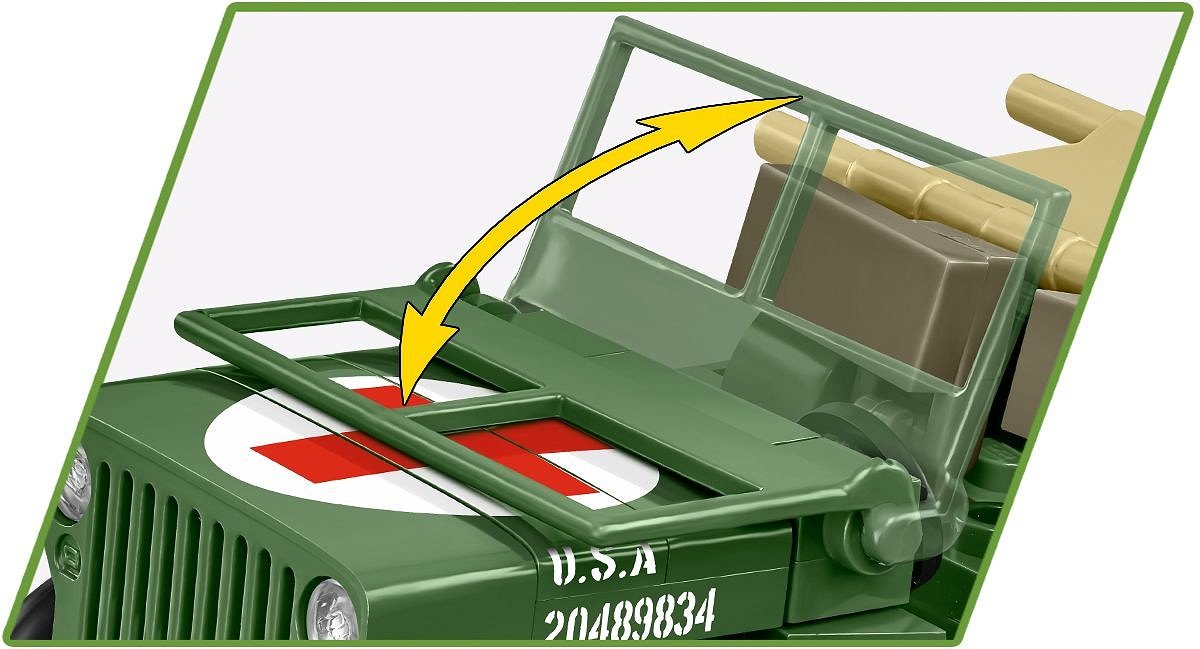 U.S.A
20489834