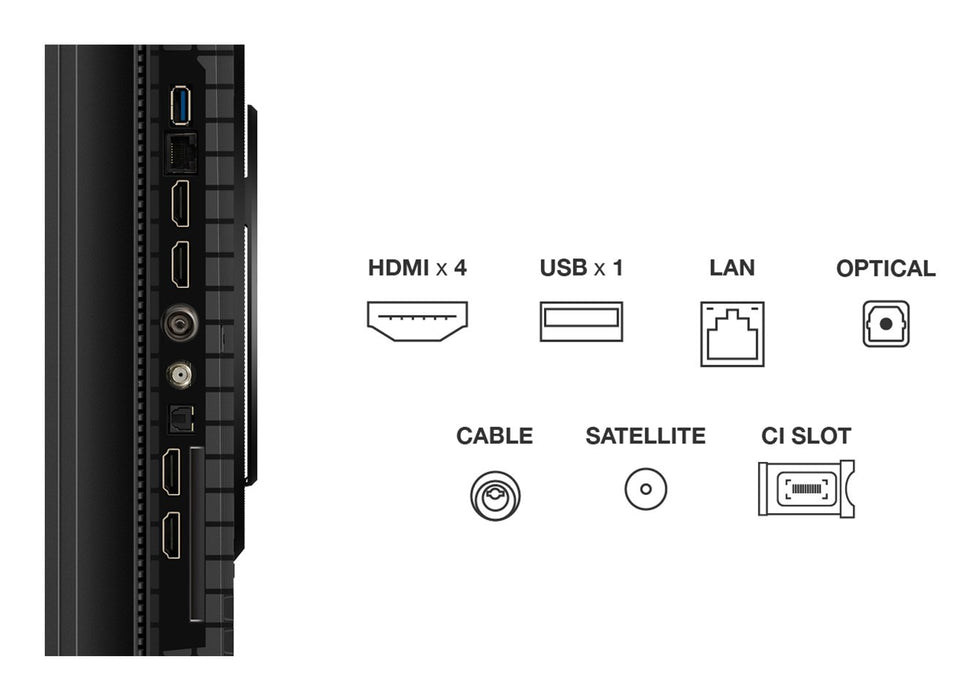 HDMI x 4

USB x 1

LAN

OPTICAL

CABLE

SATELLITE

CI SLOT