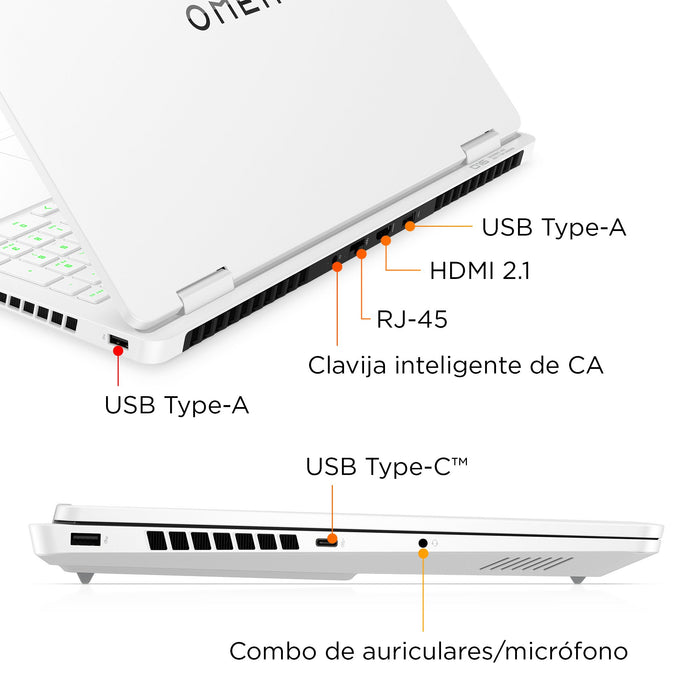 OMEN

USB Type-A

HDMI 2.1

RJ-45

Clavija inteligente de CA

USB Type-A

USB Type-C™

Combo de auriculares/micrófono