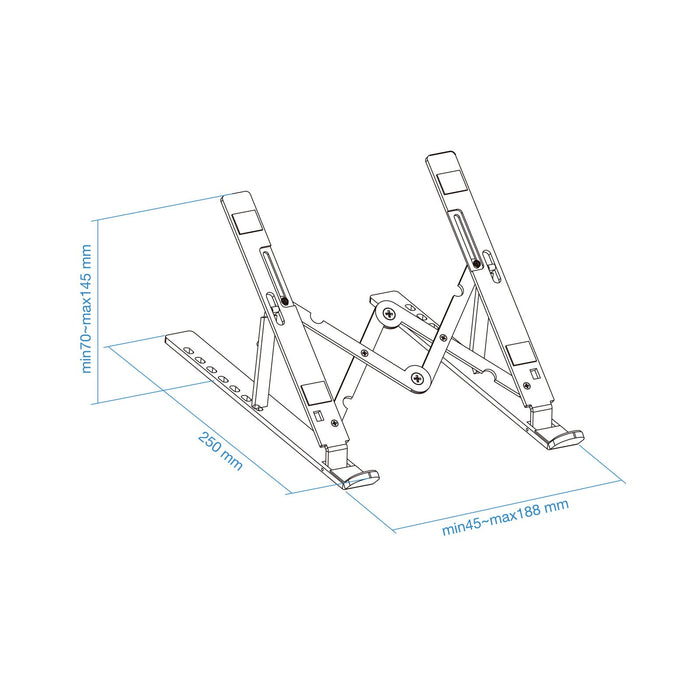 min70~max145 mm

250 mm

min45~max188 mm