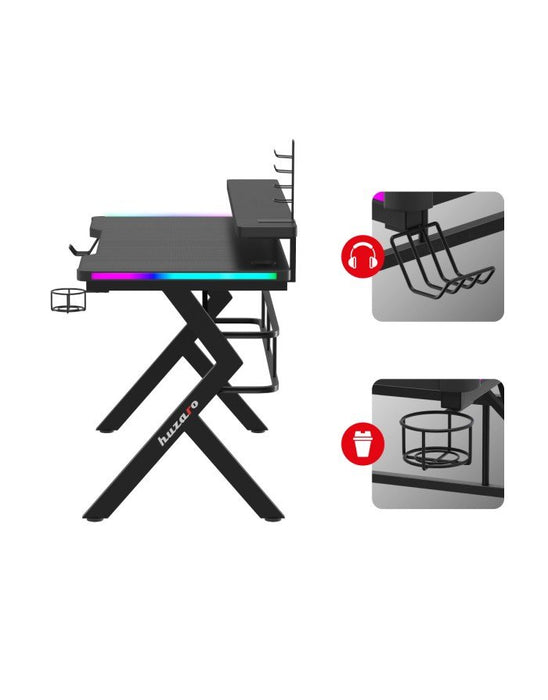 huzaro