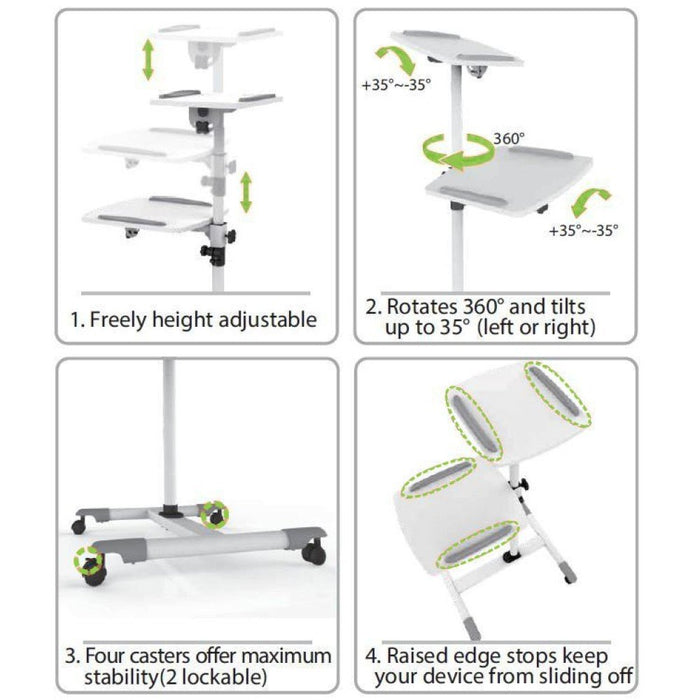 1. Freely height adjustable

+35°~-35°

360°

+35°~-35°

2. Rotates 360° and tilts up to 35° (left or right)

3. Four casters offer maximum stability(2 lockable)

4. Raised edge stops keep your device from sliding off