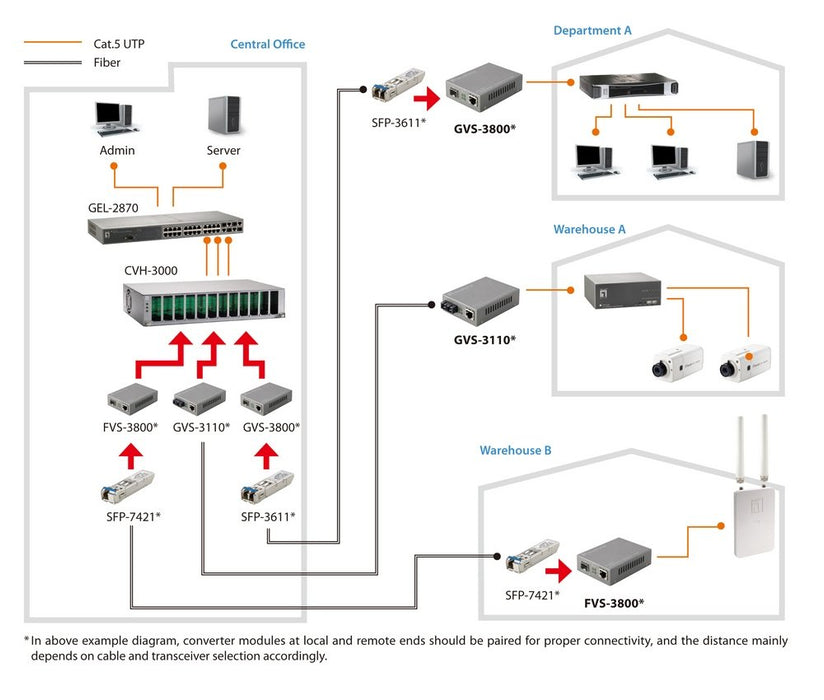 Cat.5 UTP
Fiber

Central Office

Admin
Server
GEL-2870
CVH-3000
FVS-3800*
GVS-3110*
GVS-3800*
SFP-7421*
SFP-3611*

Department A
SFP-3611*
GVS-3800*

Warehouse A
GVS-3110*

Warehouse B
SFP-7421*
FVS-3800*

*In above example diagram, converter modules at local and remote ends should be paired for proper connectivity, and the distance mainly depends on cable and transceiver selection accordingly.