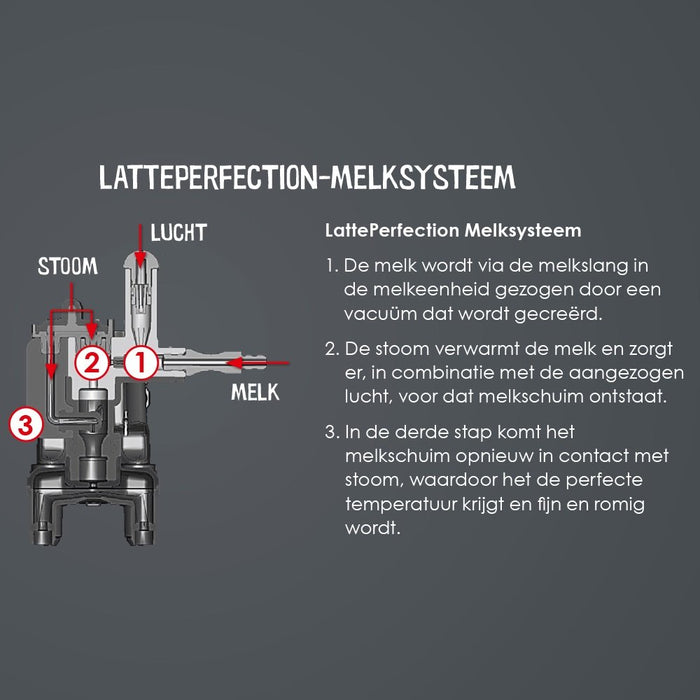 LATTEPERFECTION-MELKSYSTEEM

LUCHT

STOOM

2

1

MELK

3

LattePerfection Melksysteem

1. De melk wordt via de melkslang in de melkeenheid gezogen door een vacuüm dat wordt gecreërd.

2. De stoom verwarmt de melk en zorgt er, in combinatie met de aangezogen lucht, voor dat melkschuim ontstaat.

3. In de derde stap komt het melkschuim opnieuw in contact met stoom, waardoor het de perfecte temperatuur krijgt en fijn en romig wordt.