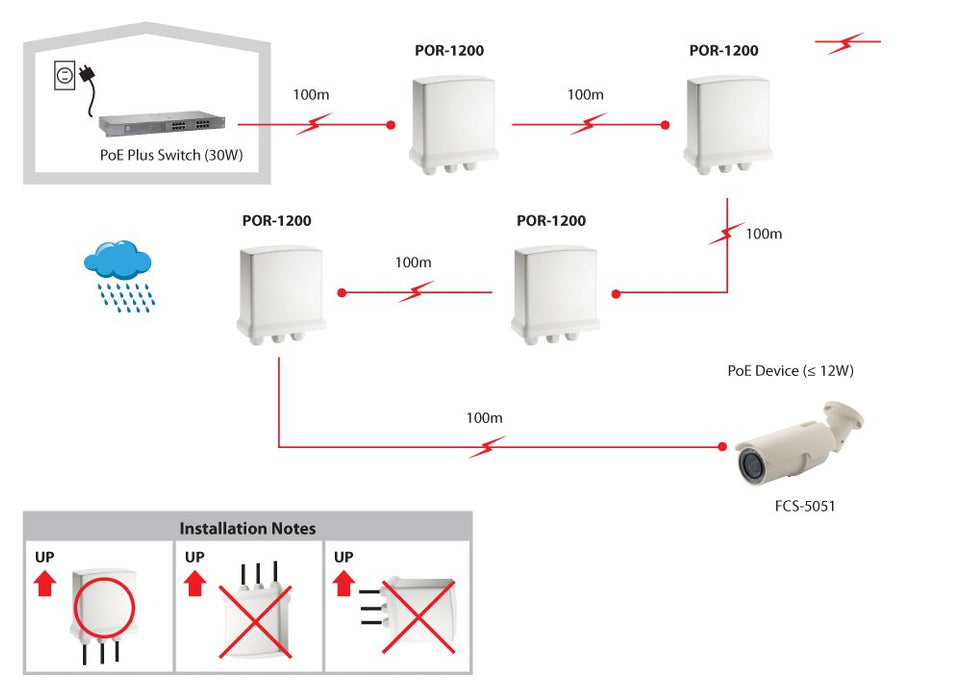 POR-1200

POR-1200

100m

100m

PoE Plus Switch (30W)

POR-1200

POR-1200

100m

100m

PoE Device (≤ 12W)

100m

FCS-5051

Installation Notes

UP

UP

UP