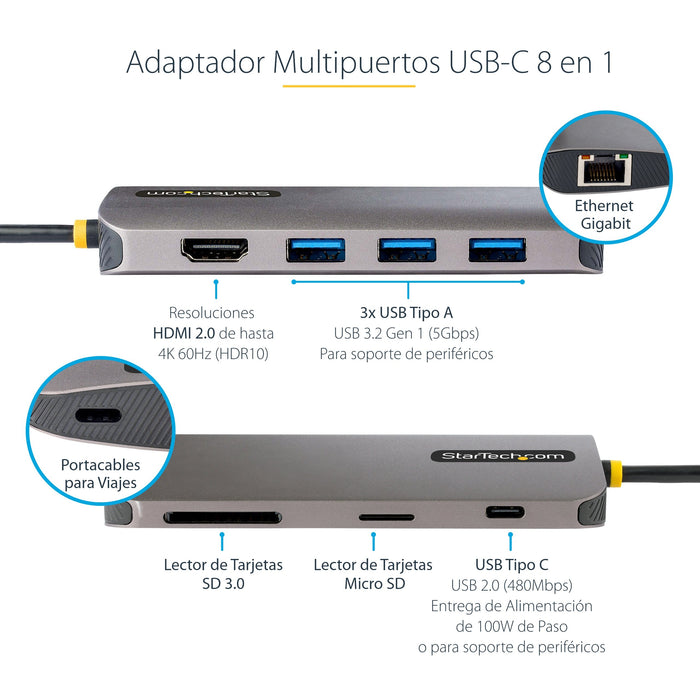 Adaptador Multipuertos USB-C 8 en 1

StarTech.com

Ethernet Gigabit

Resoluciones HDMI 2.0 de hasta 4K 60Hz (HDR10)

3x USB Tipo A
USB 3.2 Gen 1 (5Gbps)
Para soporte de periféricos

Portacables para Viajes

StarTech.com

Lector de Tarjetas SD 3.0

Lector de Tarjetas Micro SD

USB Tipo C
USB 2.0 (480Mbps)
Entrega de Alimentación de 100W de Paso o para soporte de periféricos