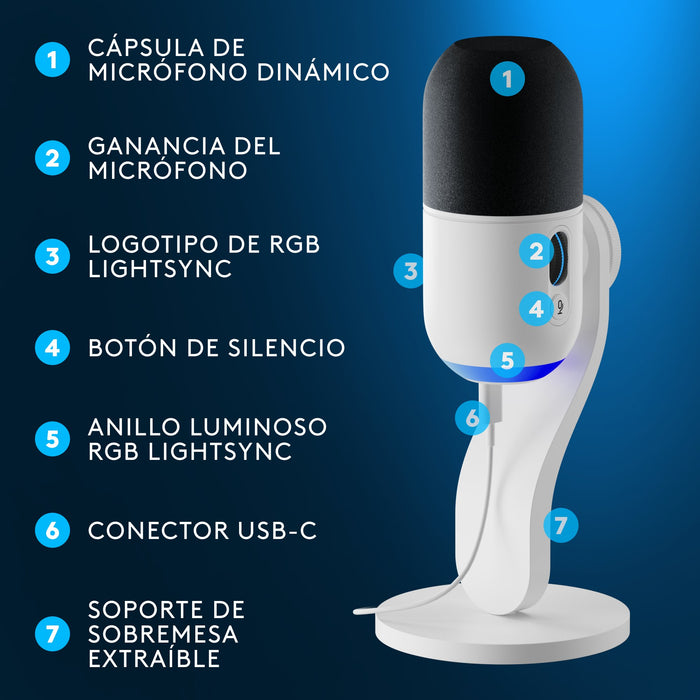 1 CÁPSULA DE MICRÓFONO DINÁMICO

2 GANANCIA DEL MICRÓFONO

3 LOGOTIPO DE RGB LIGHTSYNC

4 BOTÓN DE SILENCIO

5 ANILLO LUMINOSO RGB LIGHTSYNC

6 CONECTOR USB-C

7 SOPORTE DE SOBREMESA EXTRAÍBLE

1

2

3

4

5

6

7