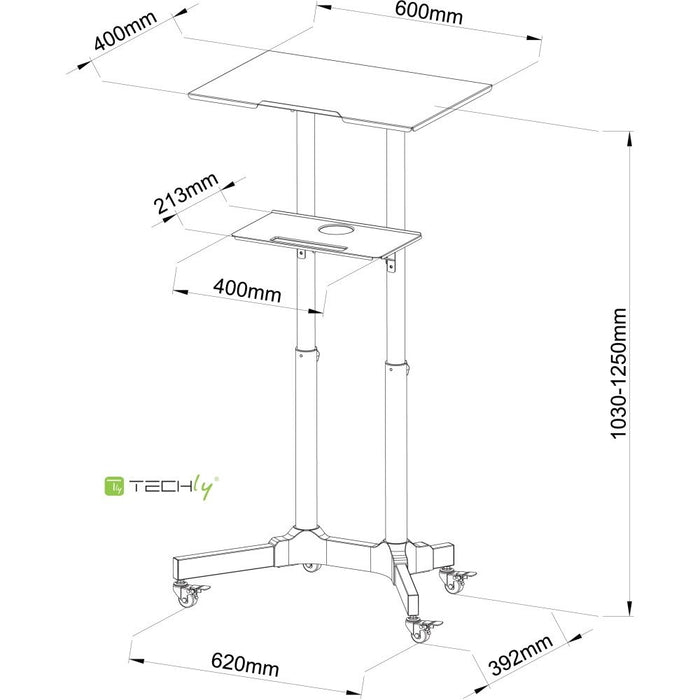 400mm
600mm
213mm
400mm
1030-1250mm
TECHly
620mm
392mm