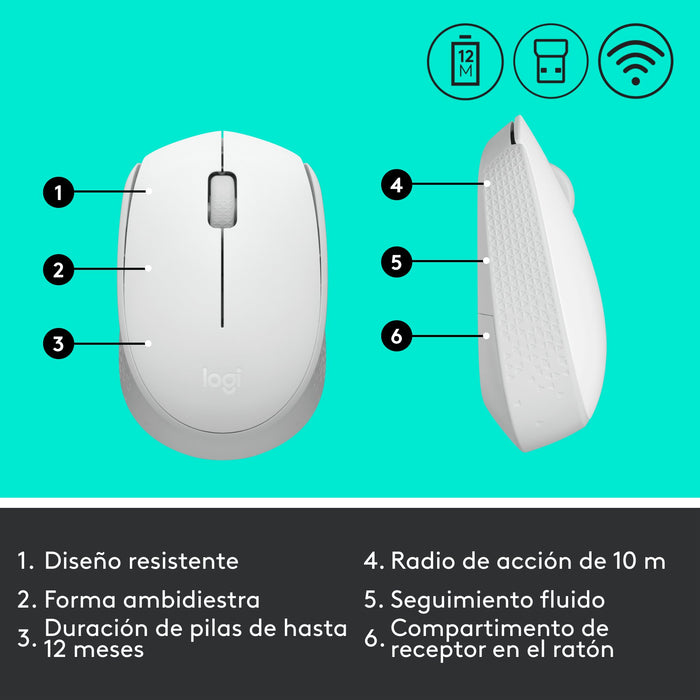 12 M

1

2

3

logi

4

5

6

1. Diseño resistente

2. Forma ambidiestra

3. Duración de pilas de hasta 12 meses

4. Radio de acción de 10 m

5. Seguimiento fluido

6. Compartimento de receptor en el ratón