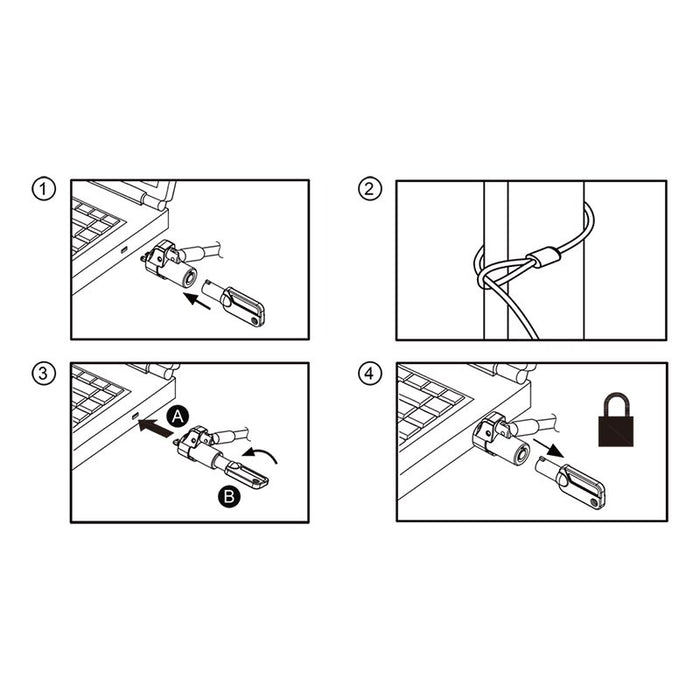 1
2
3
A
B
4