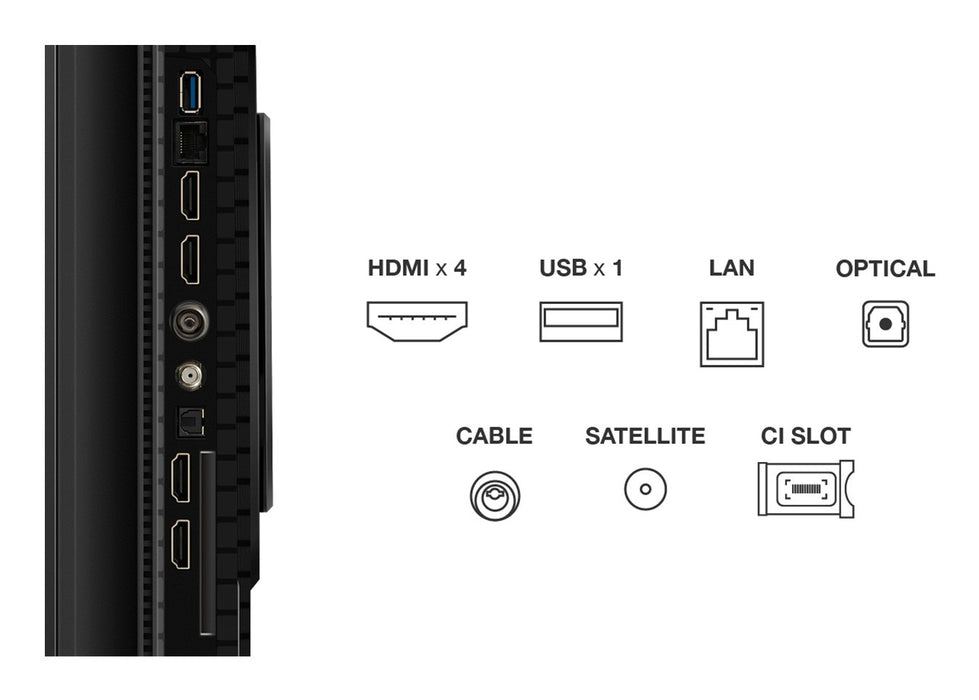 HDMI x 4
USB x 1
LAN
OPTICAL
CABLE
SATELLITE
CI SLOT