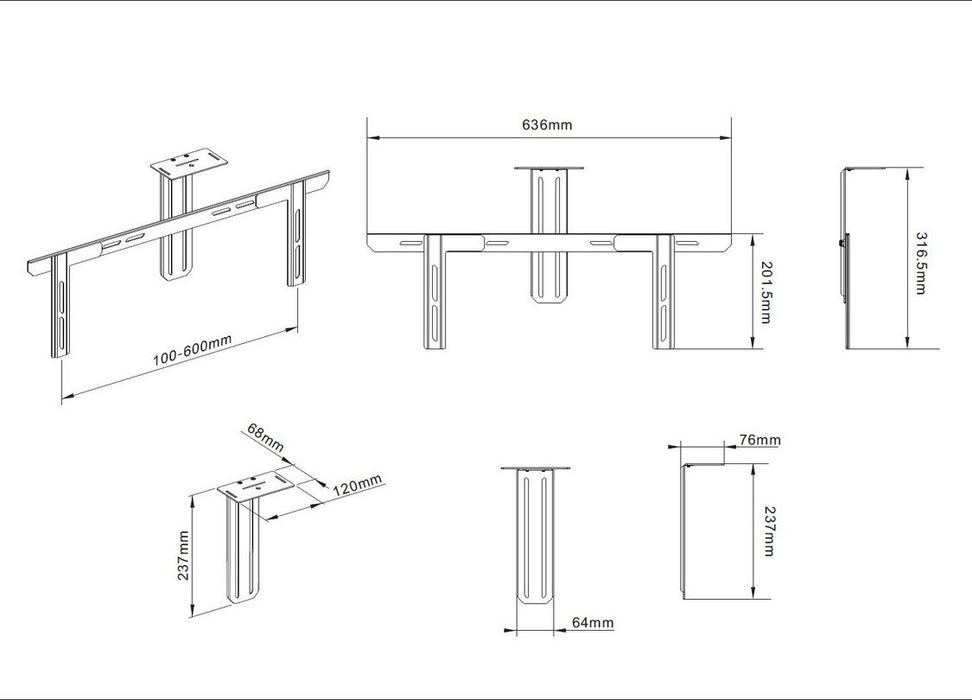 636mm

100-600mm

201.5mm

316.5mm

68mm

120mm

237mm

76mm

237mm

64mm