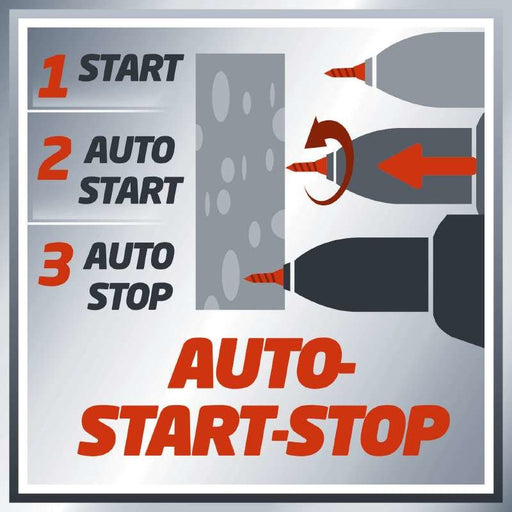 1 START

2 AUTO START

3 AUTO STOP

AUTO-START-STOP