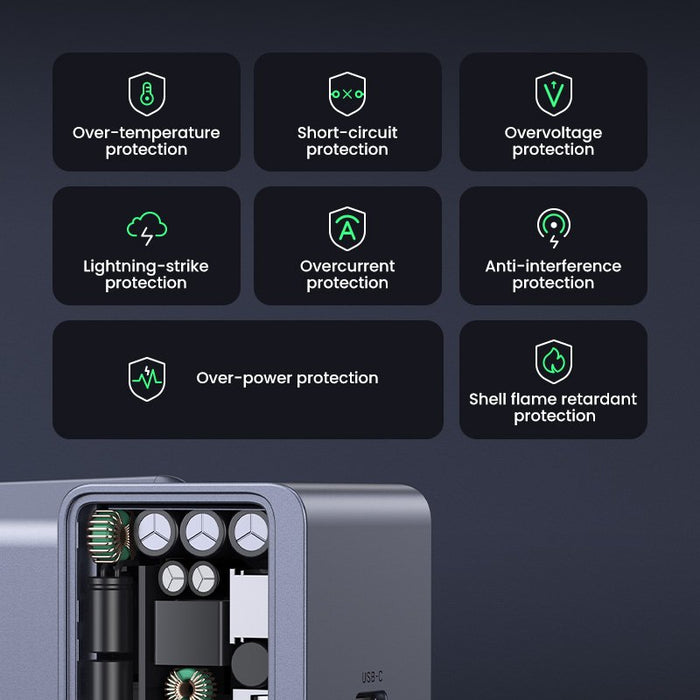 Over-temperature protection

Short-circuit protection

Overvoltage protection

Lightning-strike protection

Overcurrent protection

Anti-interference protection

Over-power protection

Shell flame retardant protection

USB-C