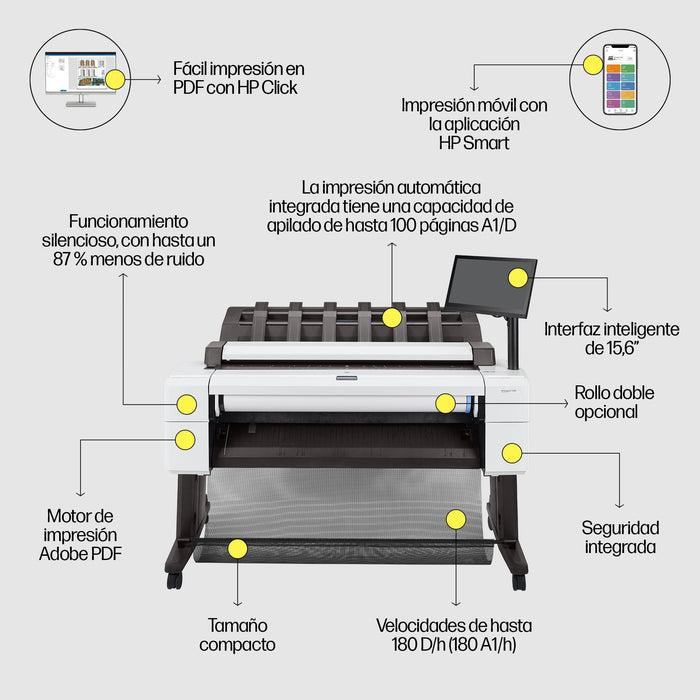 Fácil impresión en PDF con HP Click

Impresión móvil con la aplicación HP Smart

La impresión automática integrada tiene una capacidad de apilado de hasta 100 páginas A1/D

Funcionamiento silencioso, con hasta un 87 % menos de ruido

Interfaz inteligente de 15,6"

Rollo doble opcional

Motor de impresión Adobe PDF

Seguridad integrada

Tamaño compacto

Velocidades de hasta 180 D/h (180 A1/h)