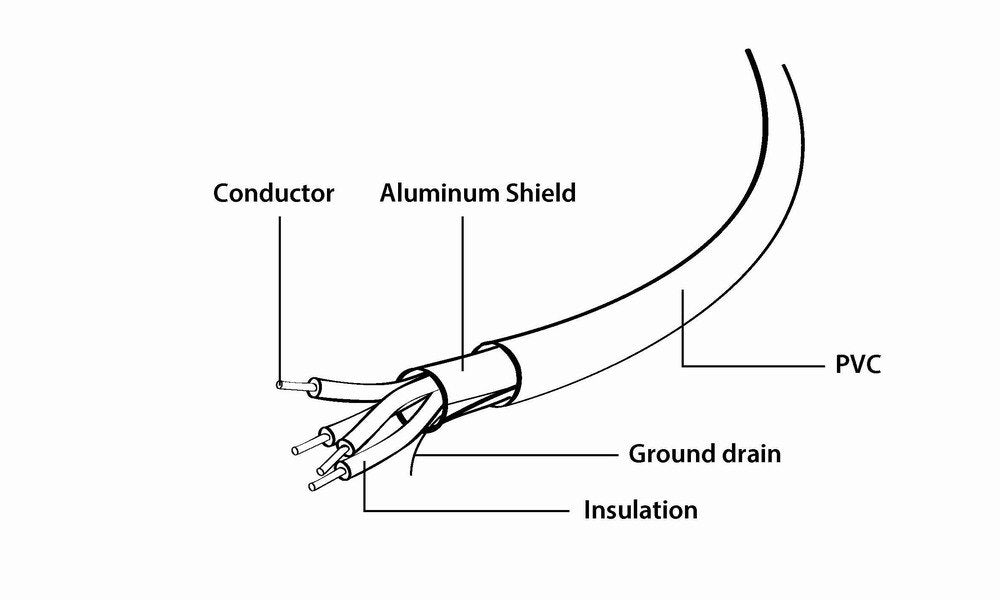 Conductor
Aluminum Shield
PVC
Ground drain
Insulation