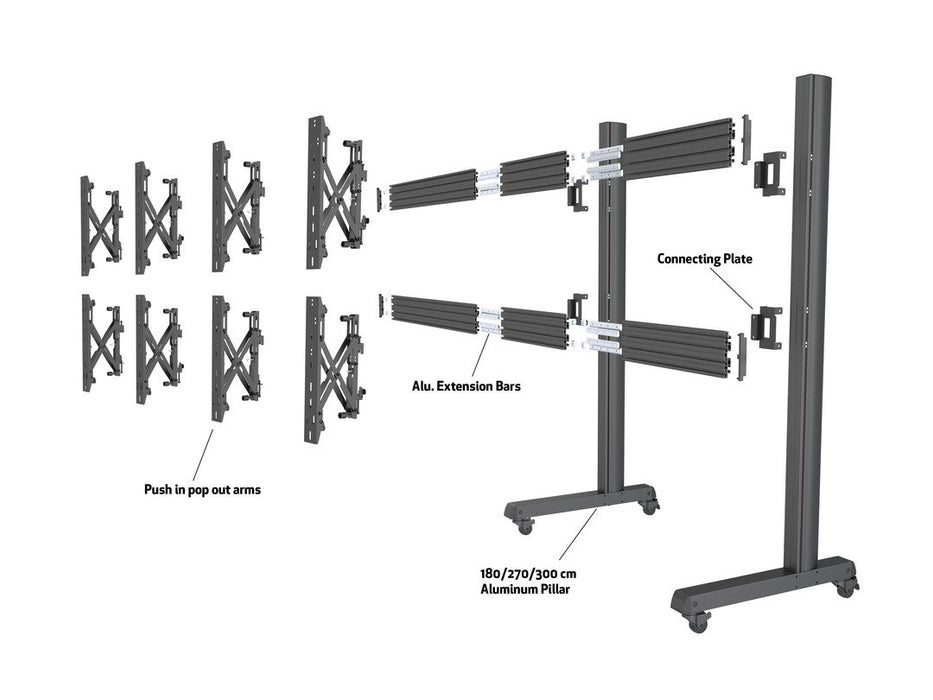 Connecting Plate

Alu. Extension Bars

Push in pop out arms

180/270/300 cm
Aluminum Pillar