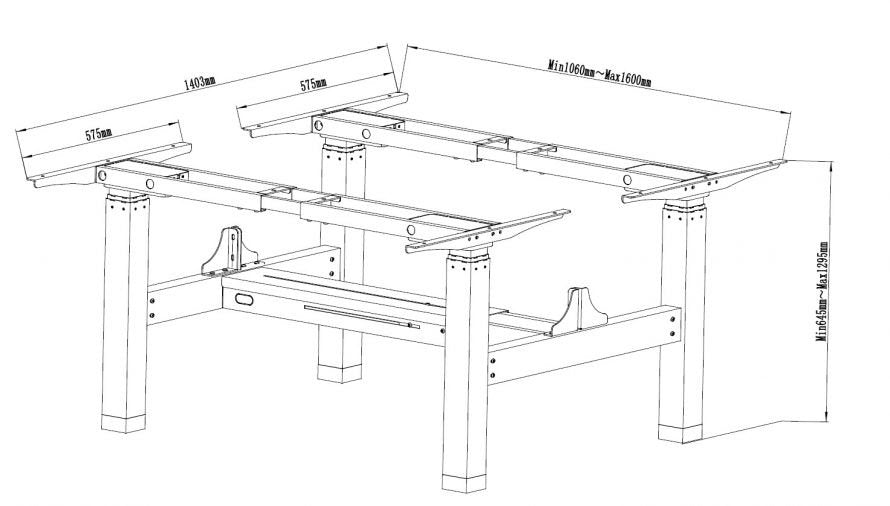 1403mm
575mm
575mm
Min1060mm~Max1600mm
Min645mm~Max1295mm