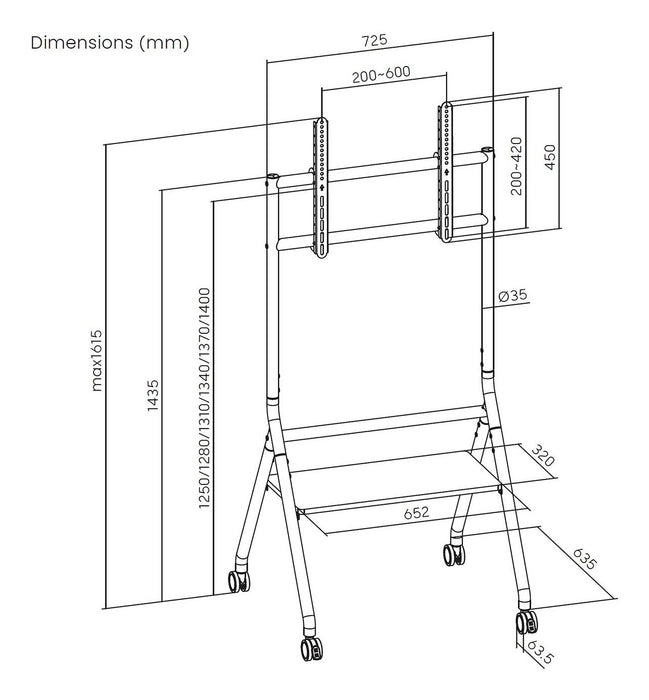 Dimensions (mm)

725

200~600

200~420

450

Ø35

max1615

1435

1250/1280/1310/1340/1370/1400

320

652

635

63.5