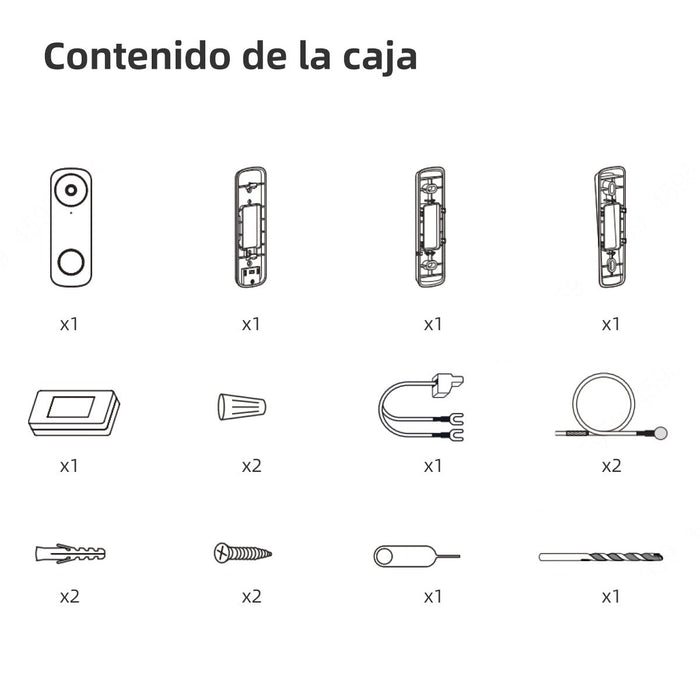 Contenido de la caja

x1 x1 x1 x1

x1 x2 x1 x2

x2 x2 x1 x1