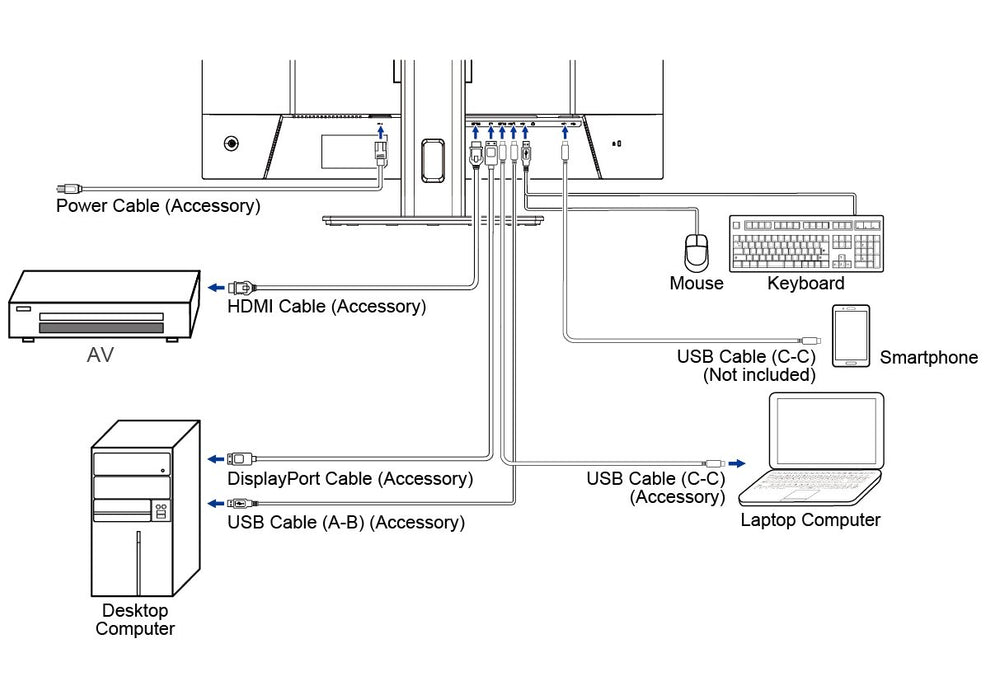 Power Cable (Accessory)

Mouse

Keyboard

HDMI Cable (Accessory)

AV

USB Cable (C-C) (Not included)

Smartphone

DisplayPort Cable (Accessory)

USB Cable (C-C) (Accessory)

USB Cable (A-B) (Accessory)

Laptop Computer

Desktop Computer