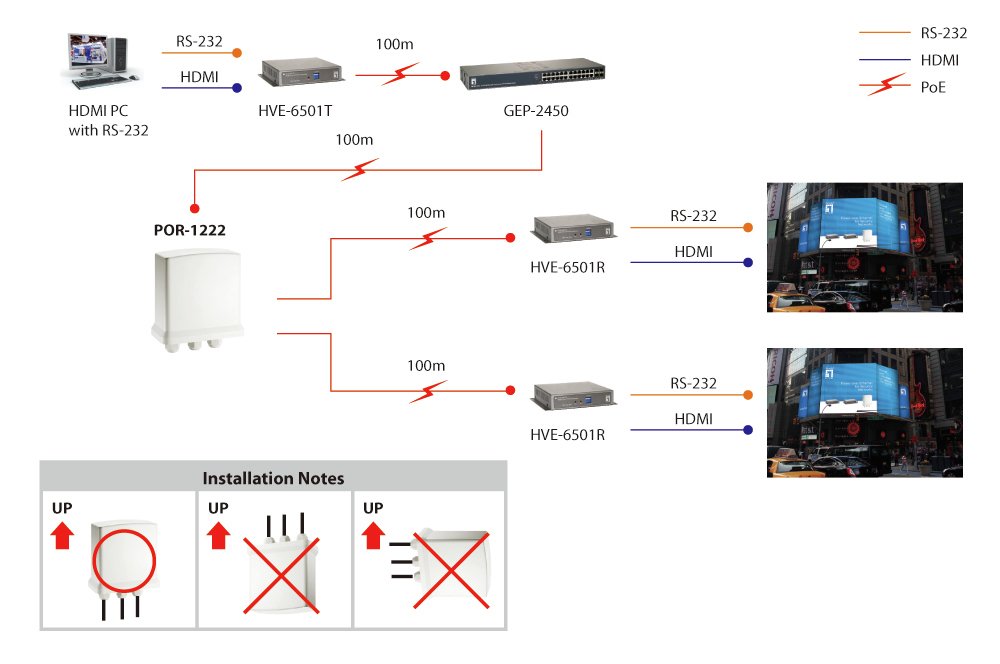 RS-232
HDMI
HDMI PC with RS-232
HVE-6501T
100m
GEP-2450
RS-232
HDMI
PoE
100m
POR-1222
100m
HVE-6501R
RS-232
HDMI
100m
HVE-6501R
RS-232
HDMI

Installation Notes
UP
UP
UP