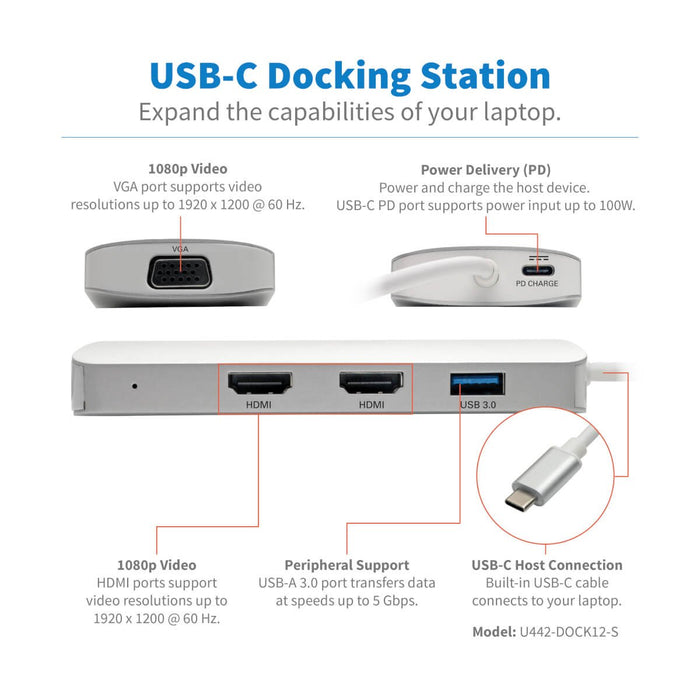 USB-C Docking Station
Expand the capabilities of your laptop.

1080p Video
VGA port supports video resolutions up to 1920 x 1200 @ 60 Hz.

Power Delivery (PD)
Power and charge the host device.
USB-C PD port supports power input up to 100W.

VGA

PD CHARGE

HDMI

HDMI

USB 3.0

1080p Video
HDMI ports support video resolutions up to 1920 x 1200 @ 60 Hz.

Peripheral Support
USB-A 3.0 port transfers data at speeds up to 5 Gbps.

USB-C Host Connection
Built-in USB-C cable connects to your laptop.

Model: U442-DOCK12-S