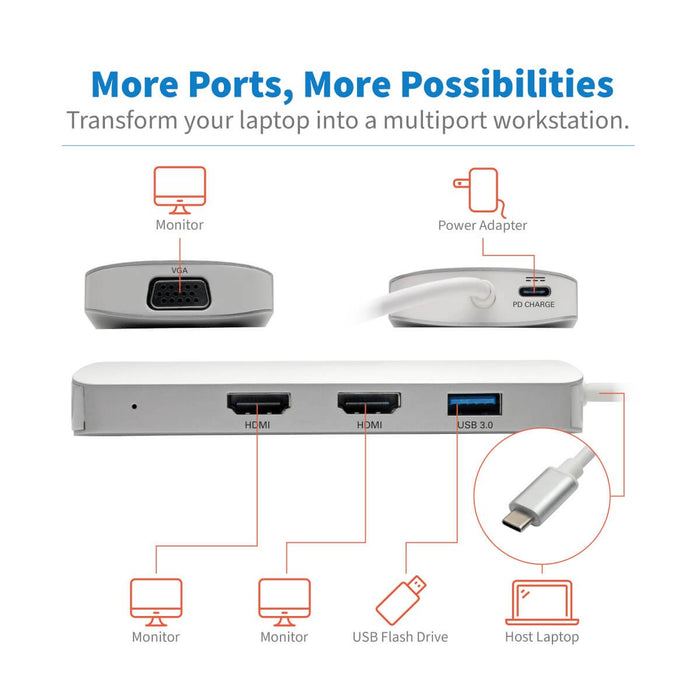 More Ports, More Possibilities
Transform your laptop into a multiport workstation.

Monitor

Power Adapter

VGA

PD CHARGE

HDMI

HDMI

USB 3.0

Monitor

Monitor

USB Flash Drive

Host Laptop