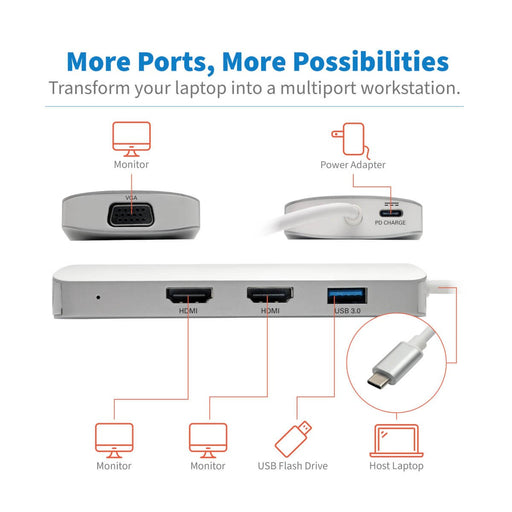 More Ports, More Possibilities
Transform your laptop into a multiport workstation.

Monitor

Power Adapter

VGA

PD CHARGE

HDMI

HDMI

USB 3.0

Monitor

Monitor

USB Flash Drive

Host Laptop