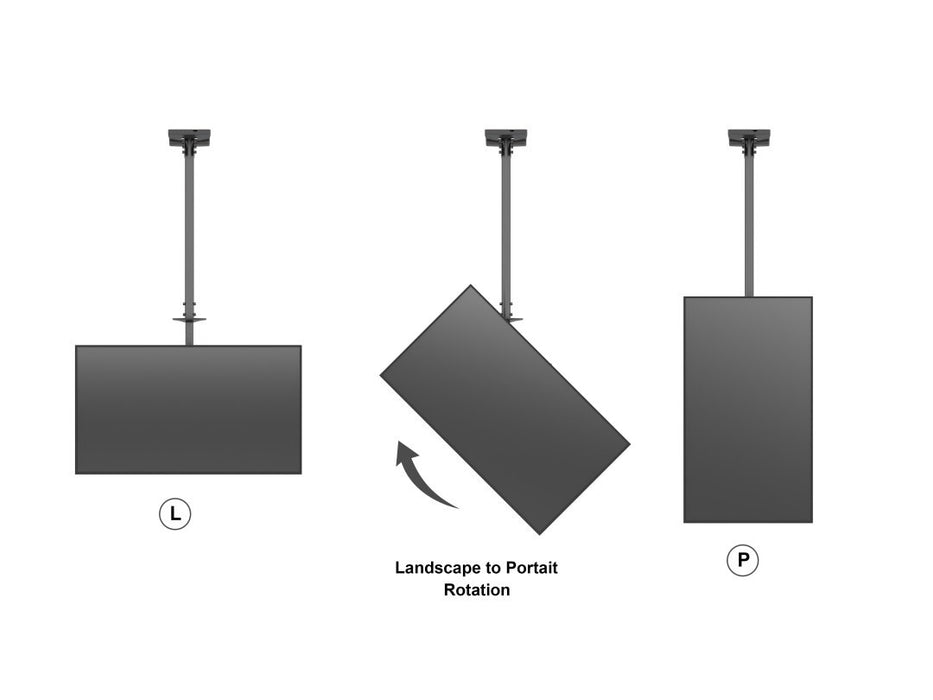 L

Landscape to Portait Rotation

P