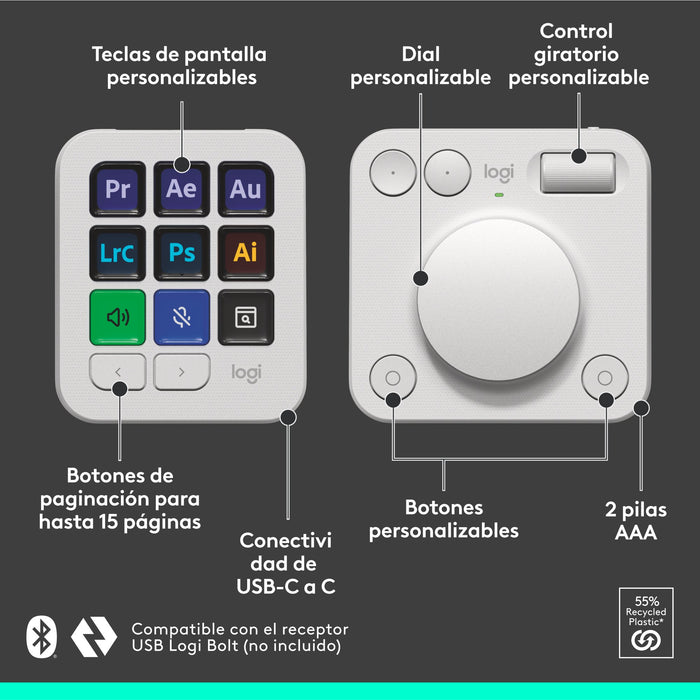 Teclas de pantalla personalizables

Dial personalizable

Control giratorio personalizable

Pr Ae Au
LrC Ps Ai

logi

logi

Botones de paginación para hasta 15 páginas

Conectivi dad de USB-C a C

Botones personalizables

2 pilas AAA

Compatible con el receptor USB Logi Bolt (no incluido)

55% Recycled Plastic*