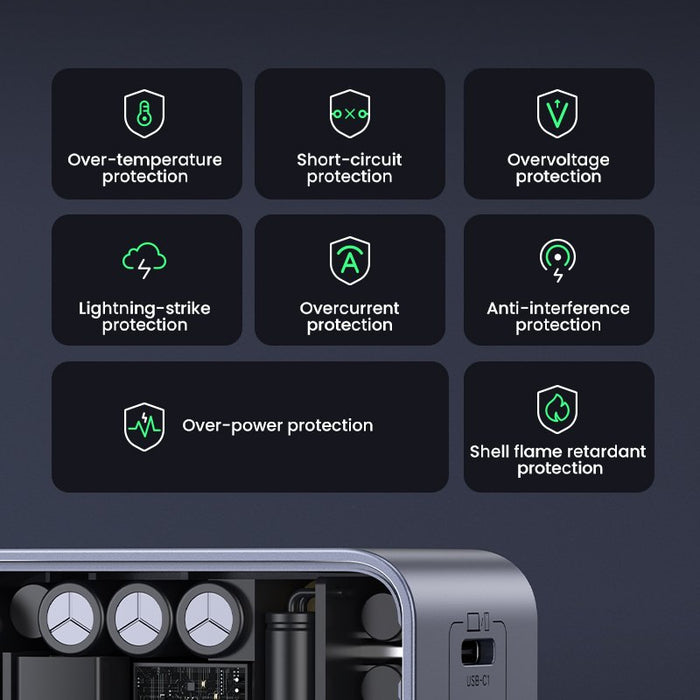 Over-temperature protection

Short-circuit protection

Overvoltage protection

Lightning-strike protection

Overcurrent protection

Anti-interference protection

Over-power protection

Shell flame retardant protection

USB-C1