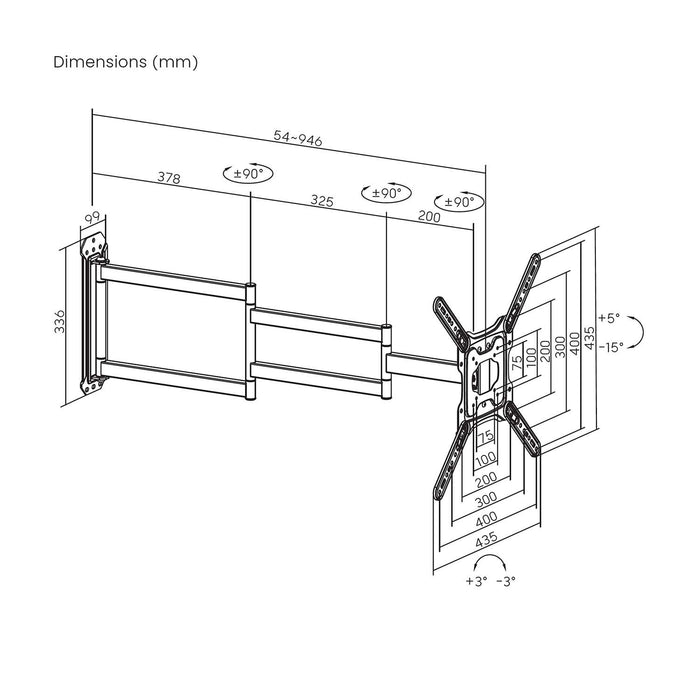 Dimensions (mm)

54~946

378

±90°

325

±90°

200

±90°

99

336

75

100

200

300

400

435

+5°

-15°

75

100

200

300

400

435

+3° -3°