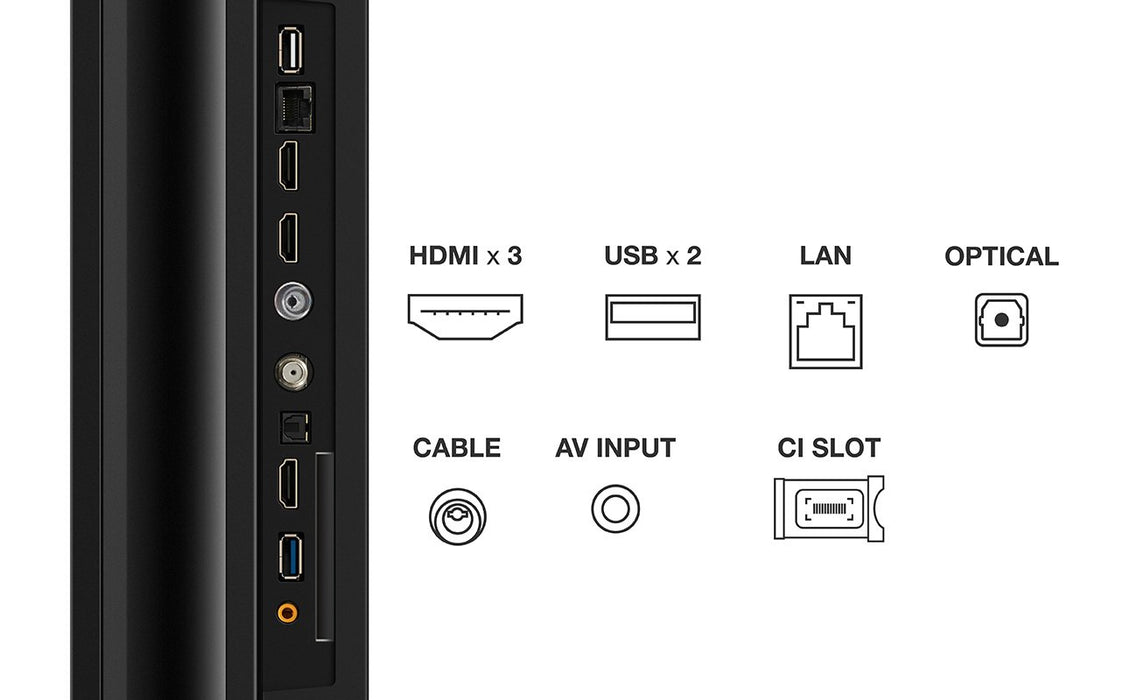 HDMI x 3 USB x 2 LAN OPTICAL

CABLE AV INPUT CI SLOT