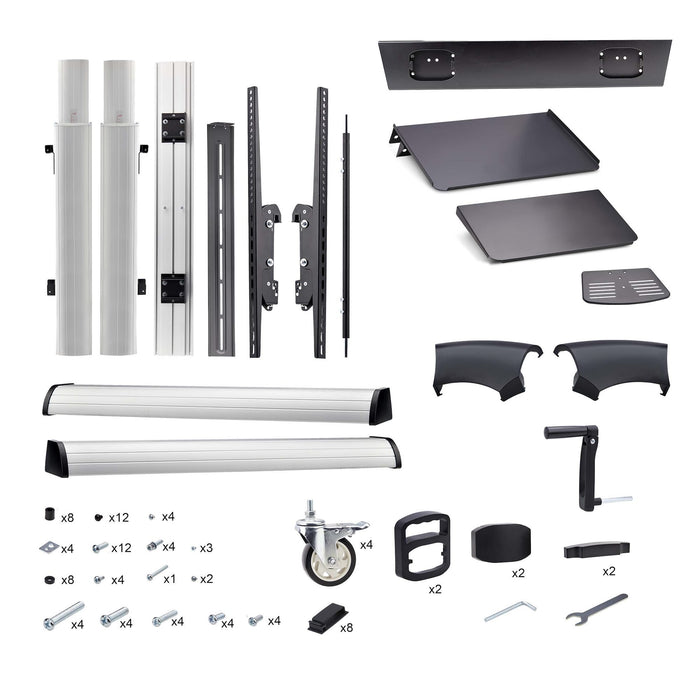 x8 x12 x4
x4 x12 x4 x3
x8 x4 x1 x2
x4 x4 x4 x4 x4
x4
x8
x2
x2
x2