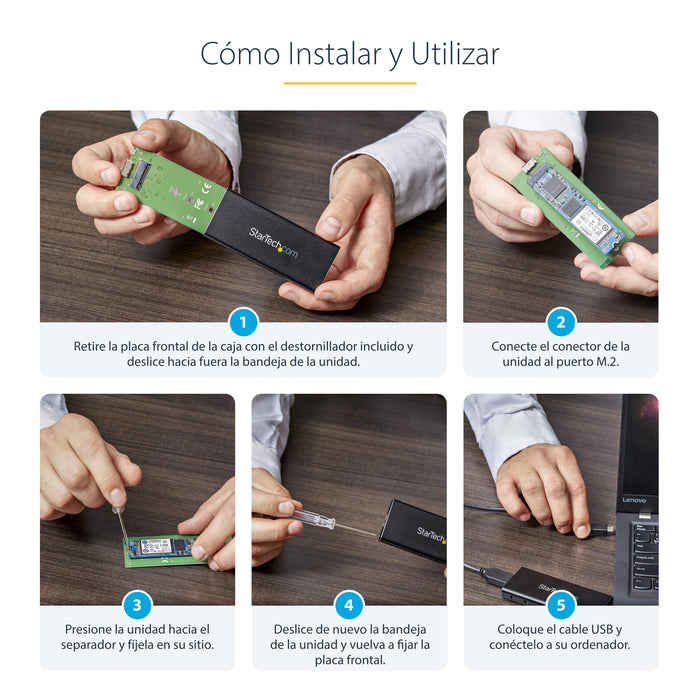 Cómo Instalar y Utilizar

StarTech.com

1

Retire la placa frontal de la caja con el destornillador incluido y deslice hacia fuera la bandeja de la unidad.

2

Conecte el conector de la unidad al puerto M.2.

3

Presione la unidad hacia el separador y fíjela en su sitio.

StarTech

4

Deslice de nuevo la bandeja de la unidad y vuelva a fijar la placa frontal.

Lenovo

StarTech

5

Coloque el cable USB y conéctelo a su ordenador.