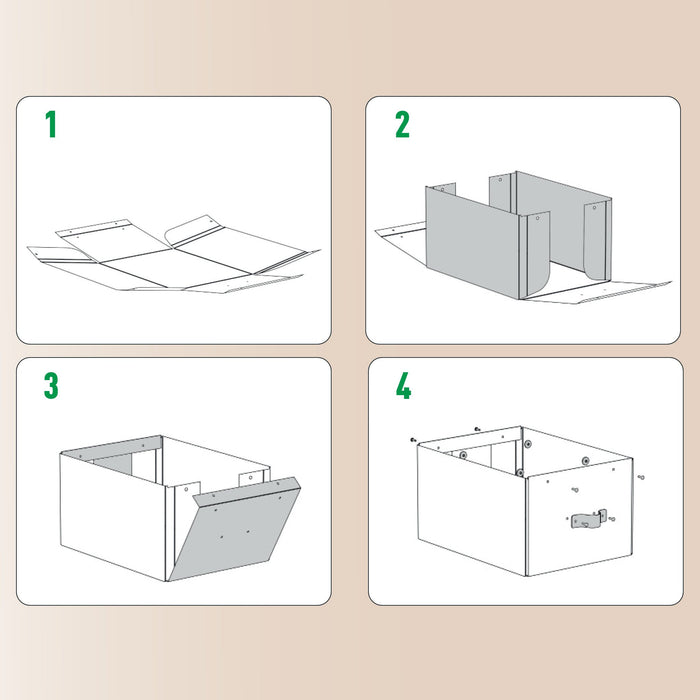 1

2

3

4