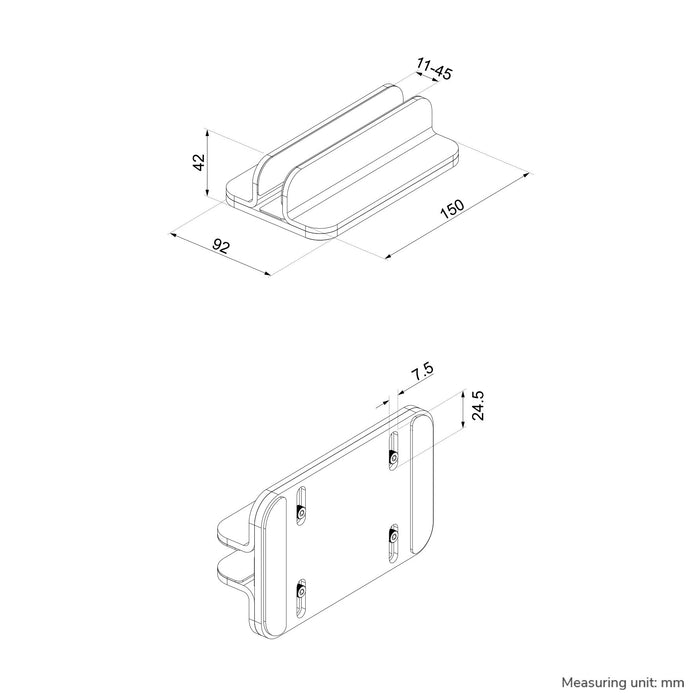 11-45

42

150

92

7.5

24.5

Measuring unit: mm